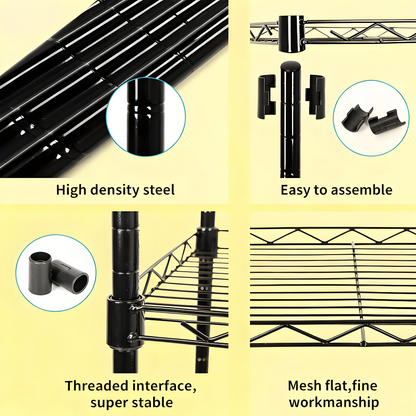 High density steel

Easy to assemble

Threaded interface, super stable

Mesh flat,fine workmanship