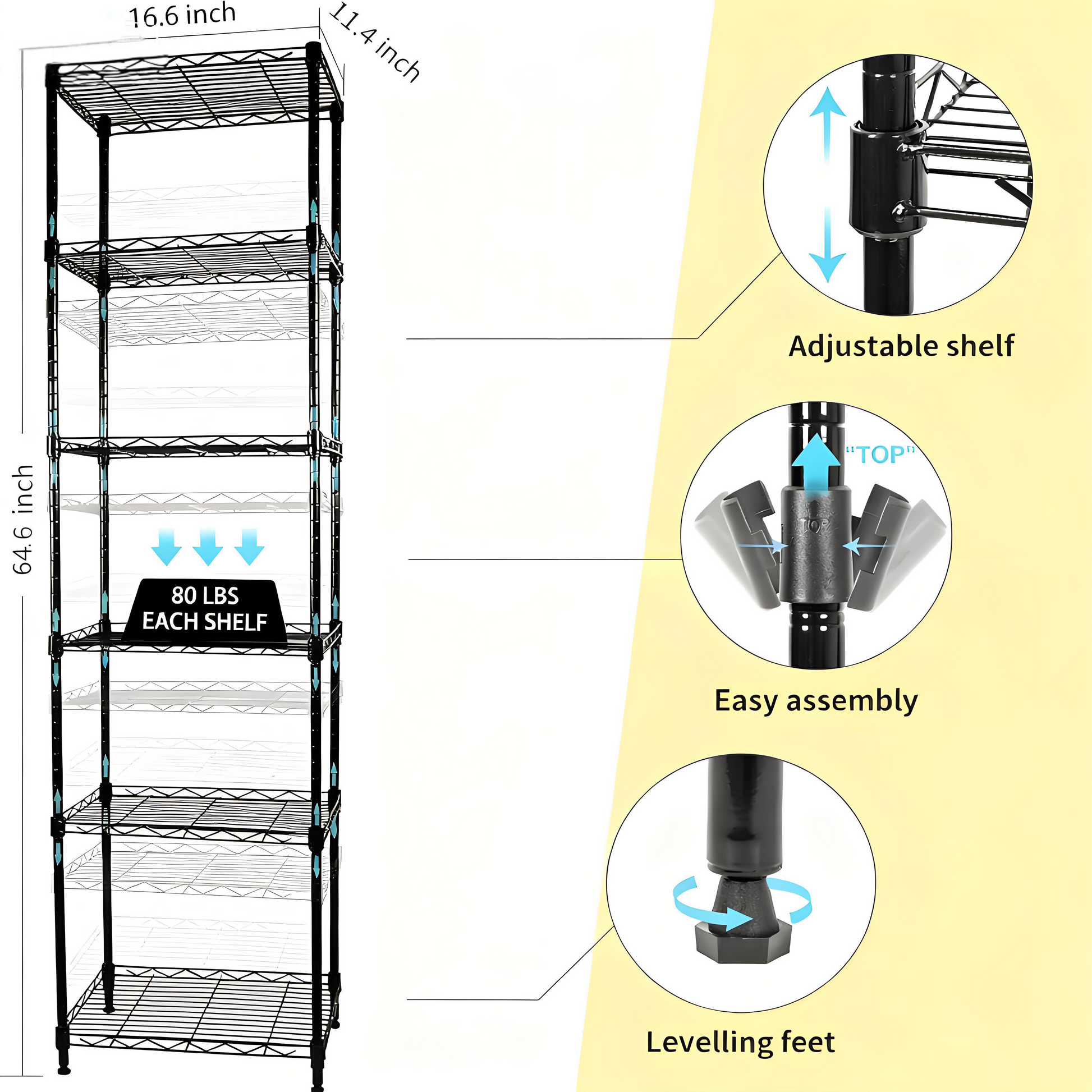 16.6 inch

11.4 inch

64.6 inch

80 LBS
EACH SHELF

Adjustable shelf

"TOP"

TOP

Easy assembly

Levelling feet